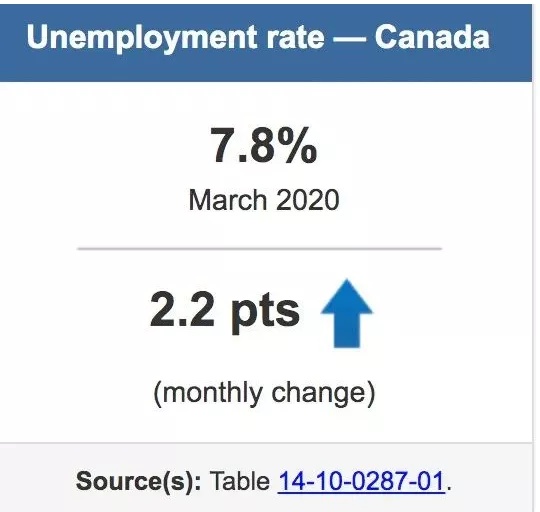 Unemployment rate — Canada

7.8%

March 2020

2.2 pts

(monthly change)

Source(s): Table 14-10-0287-01.